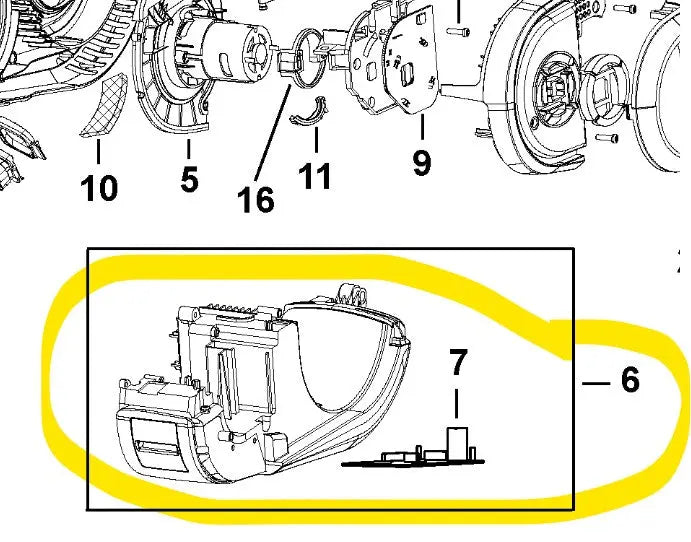 10
5
16
11
9
7
6