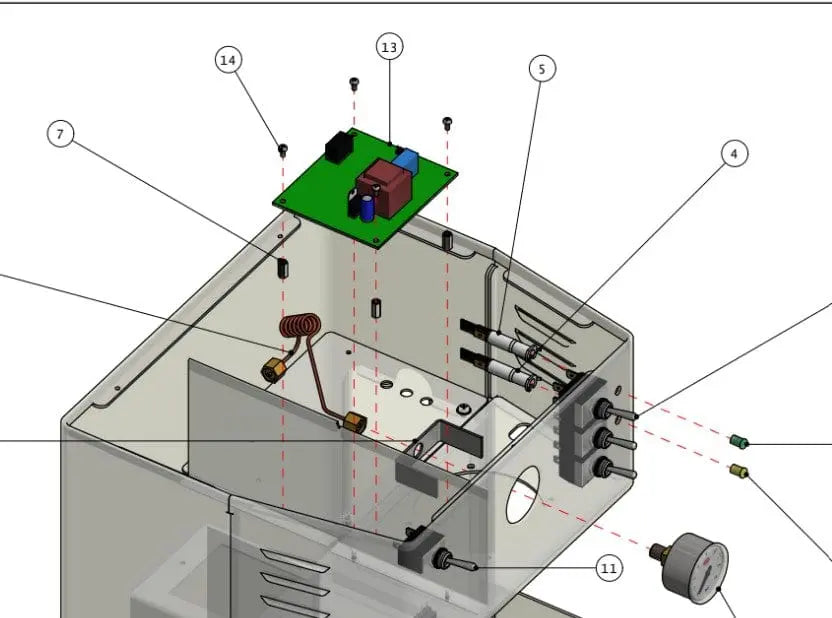 14
13
5
7
4
11