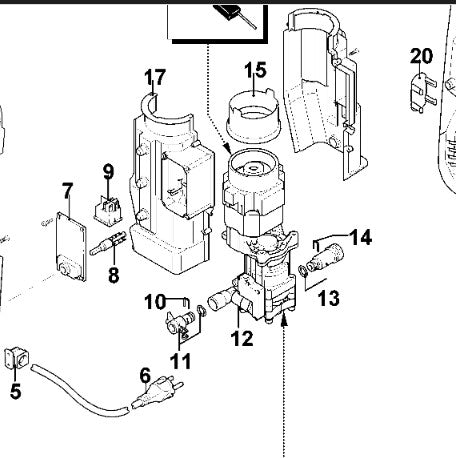 17
15
20
9
7
8
14
13
10
12
11
6
5